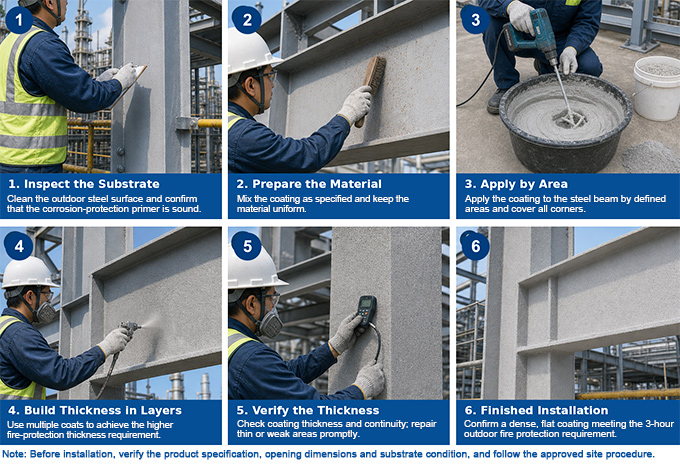 1

1. Inspect the Substrate
Clean the outdoor steel surface and confirm that the corrosion-protection primer is sound.

2

2. Prepare the Material
Mix the coating as specified and keep the material uniform.

3

3. Apply by Area
Apply the coating to the steel beam by defined areas and cover all corners.

4

4. Build Thickness in Layers
Use multiple coats to achieve the higher fire-protection thickness requirement.

5

5. Verify the Thickness
Check coating thickness and continuity; repair thin or weak areas promptly.

6

6. Finished Installation
Confirm a dense, flat coating meeting the 3-hour outdoor fire protection requirement.

Note: Before installation, verify the product specification, opening dimensions and substrate condition, and follow the approved site procedure.