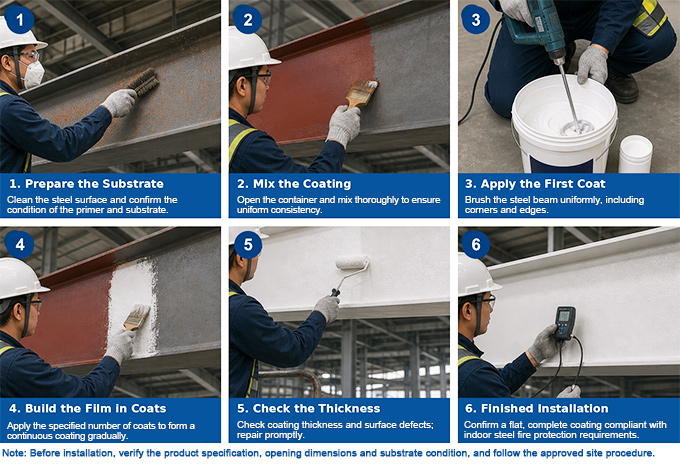 1

1. Prepare the Substrate

Clean the steel surface and confirm the condition of the primer and substrate.

2

2. Mix the Coating

Open the container and mix thoroughly to ensure uniform consistency.

3

3. Apply the First Coat

Brush the steel beam uniformly, including corners and edges.

4

4. Build the Film in Coats

Apply the specified number of coats to form a continuous coating gradually.

5

5. Check the Thickness

Check coating thickness and surface defects; repair promptly.

6

6. Finished Installation

Confirm a flat, complete coating compliant with indoor steel fire protection requirements.

Note: Before installation, verify the product specification, opening dimensions and substrate condition, and follow the approved site procedure.