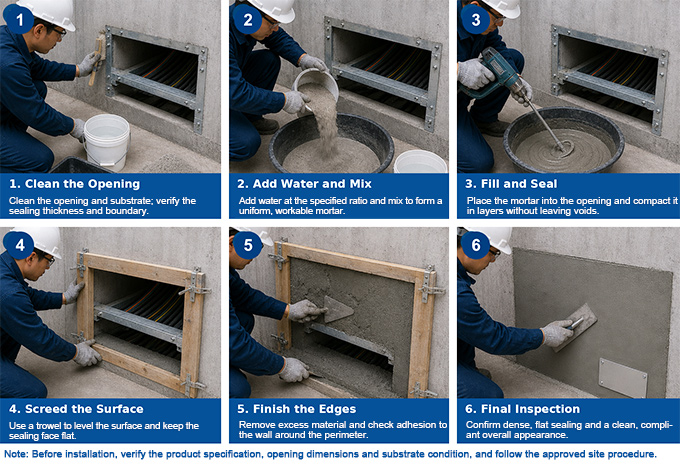 1

1. Clean the Opening
Clean the opening and substrate; verify the sealing thickness and boundary.

2

2. Add Water and Mix
Add water at the specified ratio and mix to form a uniform, workable mortar.

3

3. Fill and Seal
Place the mortar into the opening and compact it in layers without leaving voids.

4

4. Screed the Surface
Use a trowel to level the surface and keep the sealing face flat.

5

5. Finish the Edges
Remove excess material and check adhesion to the wall around the perimeter.

6

6. Final Inspection
Confirm dense, flat sealing and a clean, compliant overall appearance.

Note: Before installation, verify the product specification, opening dimensions and substrate condition, and follow the approved site procedure.