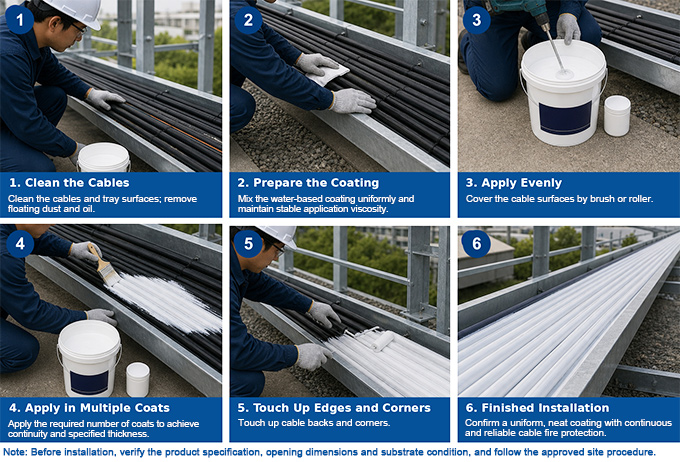 1

1. Clean the Cables

Clean the cables and tray surfaces; remove floating dust and oil.

2

2. Prepare the Coating

Mix the water-based coating uniformly and maintain stable application viscosity.

3

3. Apply Evenly

Cover the cable surfaces by brush or roller.

4

4. Apply in Multiple Coats

Apply the required number of coats to achieve continuity and specified thickness.

5

5. Touch Up Edges and Corners

Touch up cable backs and corners.

6

6. Finished Installation

Confirm a uniform, neat coating with continuous and reliable cable fire protection.

Note: Before installation, verify the product specification, opening dimensions and substrate condition, and follow the approved site procedure.