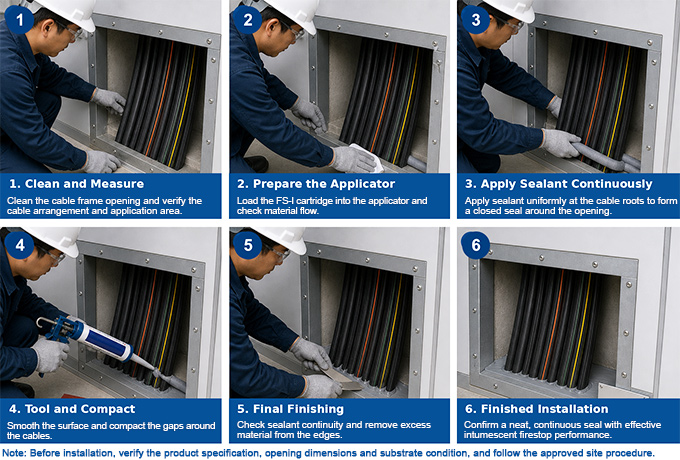 1

1. Clean and Measure

Clean the cable frame opening and verify the cable arrangement and application area.

2

2. Prepare the Applicator

Load the FS-I cartridge into the applicator and check material flow.

3

3. Apply Sealant Continuously

Apply sealant uniformly at the cable roots to form a closed seal around the opening.

4

4. Tool and Compact

Smooth the surface and compact the gaps around the cables.

5

5. Final Finishing

Check sealant continuity and remove excess material from the edges.

6

6. Finished Installation

Confirm a neat, continuous seal with effective intumescent firestop performance.

Note: Before installation, verify the product specification, opening dimensions and substrate condition, and follow the approved site procedure.