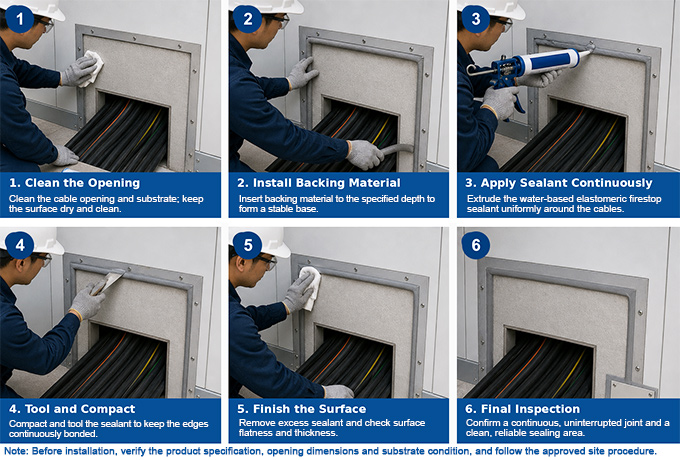 1

1. Clean the Opening
Clean the cable opening and substrate; keep the surface dry and clean.

2

2. Install Backing Material
Insert backing material to the specified depth to form a stable base.

3

3. Apply Sealant Continuously
Extrude the water-based elastomeric firestop sealant uniformly around the cables.

4

4. Tool and Compact
Compact and tool the sealant to keep the edges continuously bonded.

5

5. Finish the Surface
Remove excess sealant and check surface flatness and thickness.

6

6. Final Inspection
Confirm a continuous, uninterrupted joint and a clean, reliable sealing area.

Note: Before installation, verify the product specification, opening dimensions and substrate condition, and follow the approved site procedure.