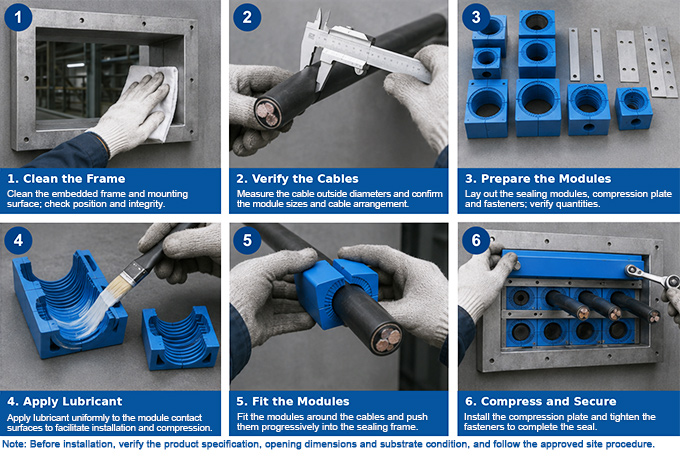 1

1. Clean the Frame

Clean the embedded frame and mounting surface; check position and integrity.

2

2. Verify the Cables

Measure the cable outside diameters and confirm the module sizes and cable arrangement.

3

3. Prepare the Modules

Lay out the sealing modules, compression plate and fasteners; verify quantities.

4

4. Apply Lubricant

Apply lubricant uniformly to the module contact surfaces to facilitate installation and compression.

5

5. Fit the Modules

Fit the modules around the cables and push them progressively into the sealing frame.

6

6. Compress and Secure

Install the compression plate and tighten the fasteners to complete the seal.

Note: Before installation, verify the product specification, opening dimensions and substrate condition, and follow the approved site procedure.