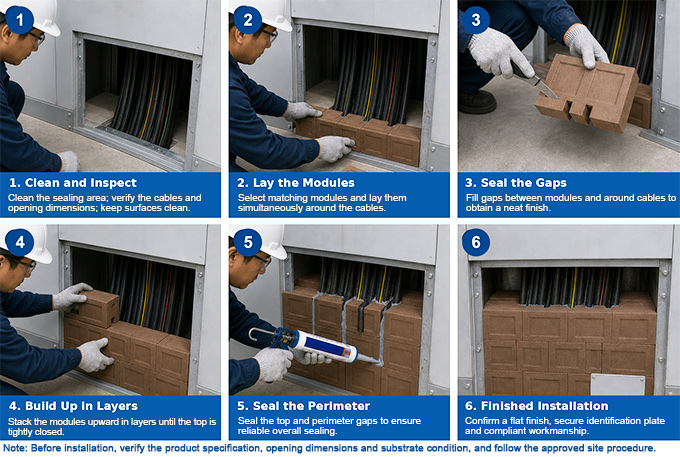 1

1. Clean and Inspect

Clean the sealing area; verify the cables and opening dimensions; keep surfaces clean.

2

2. Lay the Modules

Select matching modules and lay them simultaneously around the cables.

3

3. Seal the Gaps

Fill gaps between modules and around cables to obtain a neat finish.

4

4. Build Up in Layers

Stack the modules upward in layers until the top is tightly closed.

5

5. Seal the Perimeter

Seal the top and perimeter gaps to ensure reliable overall sealing.

6

6. Finished Installation

Confirm a flat finish, secure identification plate and compliant workmanship.

Note: Before installation, verify the product specification, opening dimensions and substrate condition, and follow the approved site procedure.