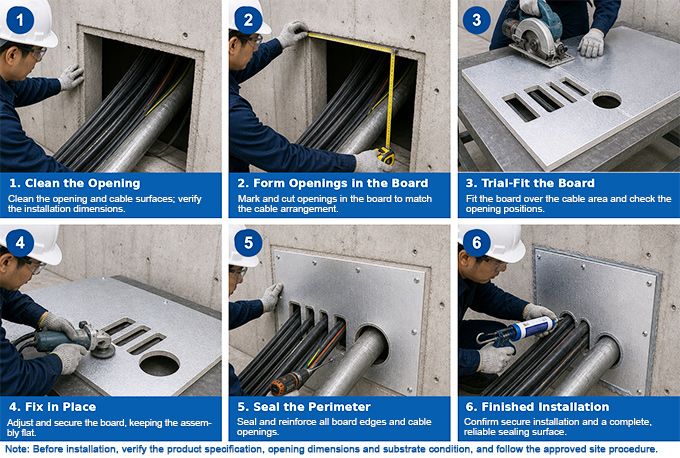 1

1. Clean the Opening

Clean the opening and cable surfaces; verify the installation dimensions.

2

2. Form Openings in the Board

Mark and cut openings in the board to match the cable arrangement.

3

3. Trial-Fit the Board

Fit the board over the cable area and check the opening positions.

4

4. Fix in Place

Adjust and secure the board, keeping the assembly flat.

5

5. Seal the Perimeter

Seal and reinforce all board edges and cable openings.

6

6. Finished Installation

Confirm secure installation and a complete, reliable sealing surface.

Note: Before installation, verify the product specification, opening dimensions and substrate condition, and follow the approved site procedure.