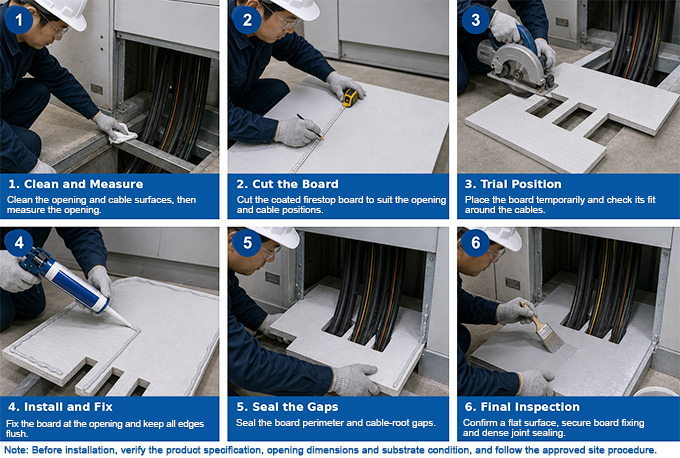 1

1. Clean and Measure

Clean the opening and cable surfaces, then measure the opening.

2

2. Cut the Board

Cut the coated firestop board to suit the opening and cable positions.

3

3. Trial Position

Place the board temporarily and check its fit around the cables.

4

4. Install and Fix

Fix the board at the opening and keep all edges flush.

5

5. Seal the Gaps

Seal the board perimeter and cable-root gaps.

6

6. Final Inspection

Confirm a flat surface, secure board fixing and dense joint sealing.

Note: Before installation, verify the product specification, opening dimensions and substrate condition, and follow the approved site procedure.