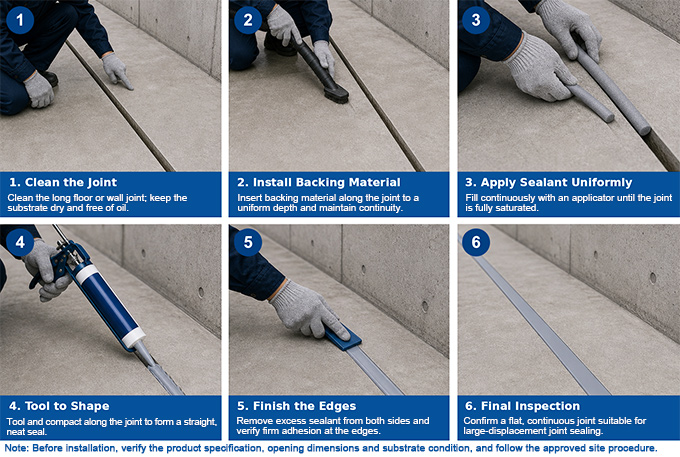 1

1. Clean the Joint

Clean the long floor or wall joint; keep the substrate dry and free of oil.

2

2. Install Backing Material

Insert backing material along the joint to a uniform depth and maintain continuity.

3

3. Apply Sealant Uniformly

Fill continuously with an applicator until the joint is fully saturated.

4

4. Tool to Shape

Tool and compact along the joint to form a straight, neat seal.

5

5. Finish the Edges

Remove excess sealant from both sides and verify firm adhesion at the edges.

6

6. Final Inspection

Confirm a flat, continuous joint suitable for large-displacement joint sealing.

Note: Before installation, verify the product specification, opening dimensions and substrate condition, and follow the approved site procedure.