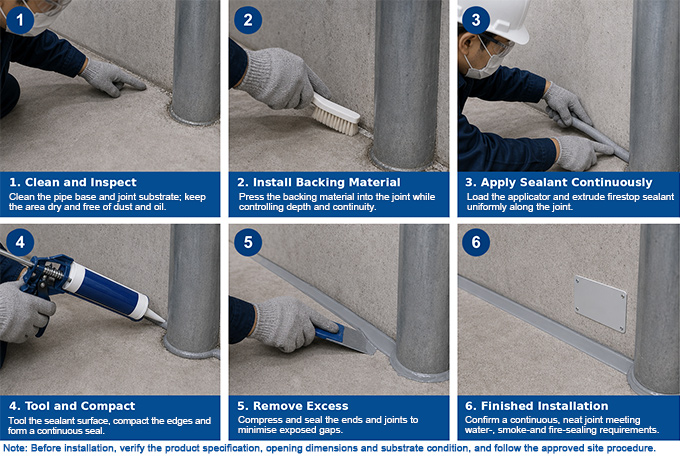 1

1. Clean and Inspect
Clean the pipe base and joint substrate; keep the area dry and free of dust and oil.

2

2. Install Backing Material
Press the backing material into the joint while controlling depth and continuity.

3

3. Apply Sealant Continuously
Load the applicator and extrude firestop sealant uniformly along the joint.

4

4. Tool and Compact
Tool the sealant surface, compact the edges and form a continuous seal.

5

5. Remove Excess
Compress and seal the ends and joints to minimise exposed gaps.

6

6. Finished Installation
Confirm a continuous, neat joint meeting water-, smoke-and fire-sealing requirements.

Note: Before installation, verify the product specification, opening dimensions and substrate condition, and follow the approved site procedure.