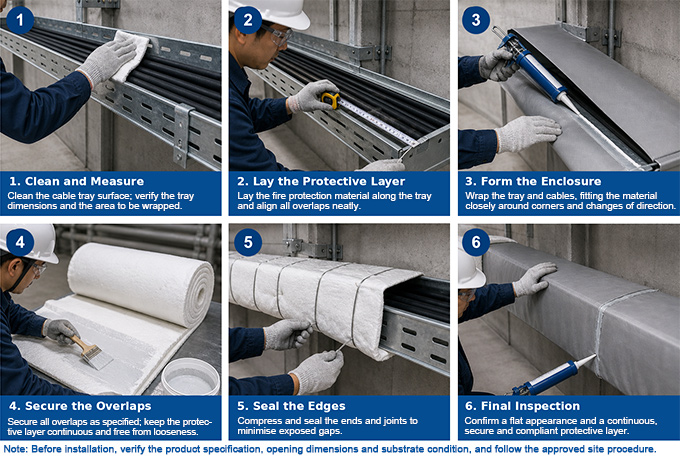 1

1. Clean and Measure
Clean the cable tray surface; verify the tray dimensions and the area to be wrapped.

2

2. Lay the Protective Layer
Lay the fire protection material along the tray and align all overlaps neatly.

3

3. Form the Enclosure
Wrap the tray and cables, fitting the material closely around corners and changes of direction.

4

4. Secure the Overlaps
Secure all overlaps as specified; keep the protective layer continuous and free from looseness.

5

5. Seal the Edges
Compress and seal the ends and joints to minimise exposed gaps.

6

6. Final Inspection
Confirm a flat appearance and a continuous, secure and compliant protective layer.

Note: Before installation, verify the product specification, opening dimensions and substrate condition, and follow the approved site procedure.